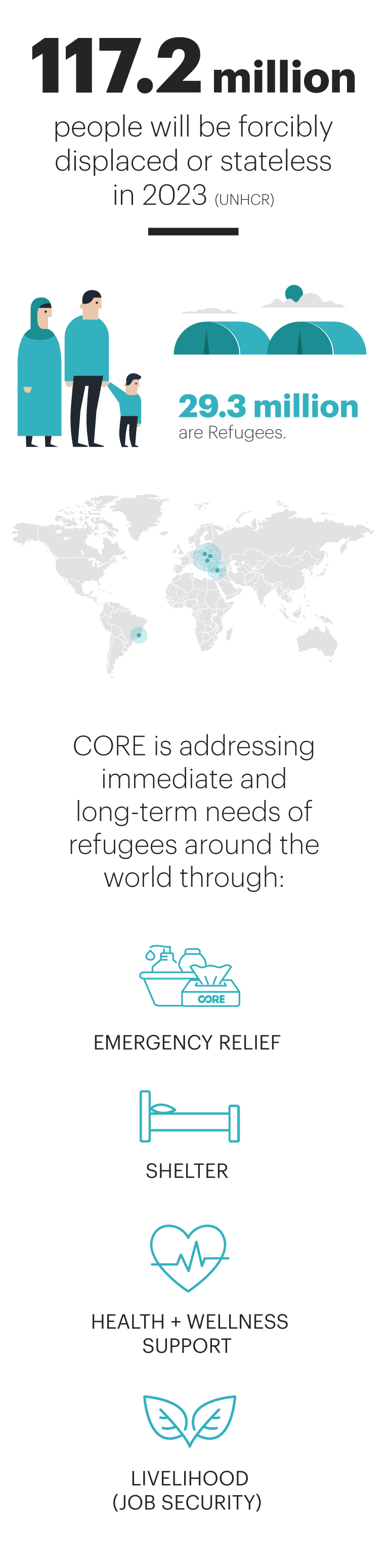 117.2 million

people will be forcibly displaced or stateless in 2023 (UNHCR)

29.3 million
are Refugees.

CORE is addressing immediate and long-term needs of refugees around the world through:

CORE

EMERGENCY RELIEF

SHELTER

HEALTH + WELLNESS SUPPORT

LIVELIHOOD (JOB SECURITY)