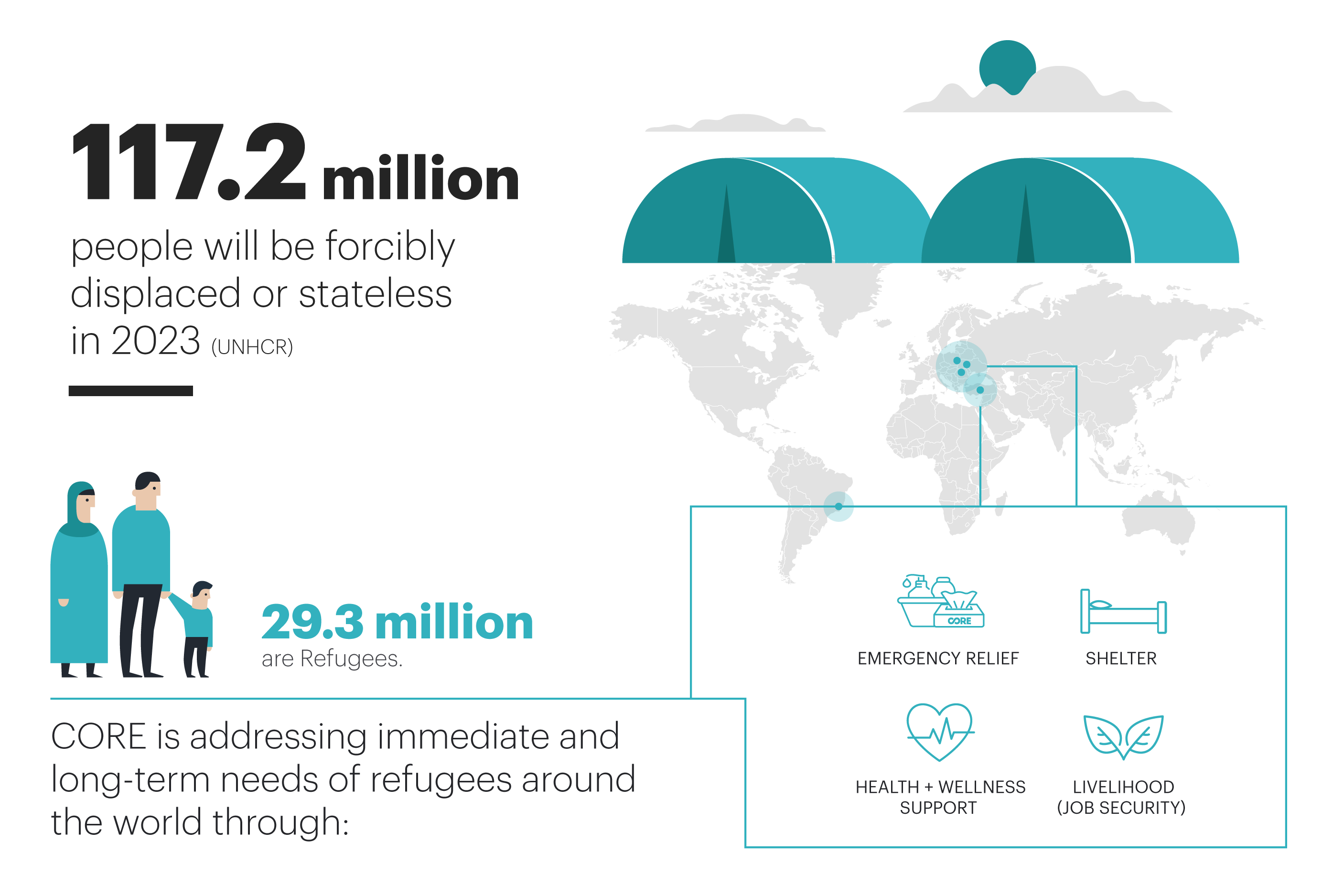 117.2 million

people will be forcibly displaced or stateless in 2023 (UNHCR)

29.3 million

are Refugees.

CORE is addressing immediate and long-term needs of refugees around the world through:

CORE

EMERGENCY RELIEF

SHELTER

HEALTH + WELLNESS SUPPORT

LIVELIHOOD (JOB SECURITY)