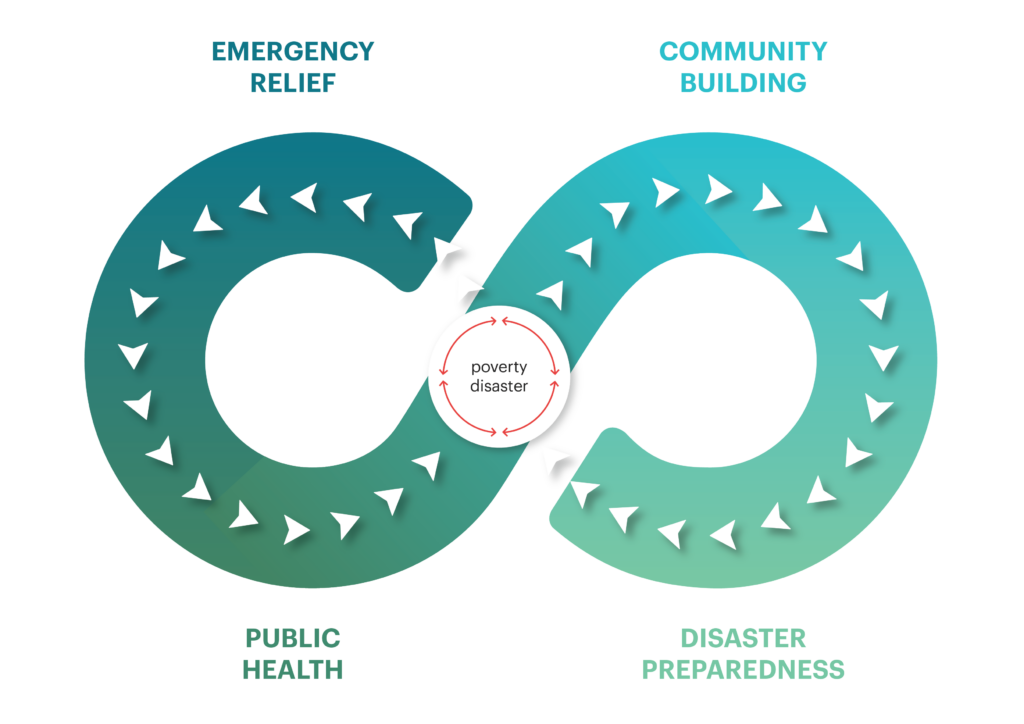 EMERGENCY RELIEF

COMMUNITY BUILDING

poverty
disaster

PUBLIC HEALTH

DISASTER PREPAREDNESS